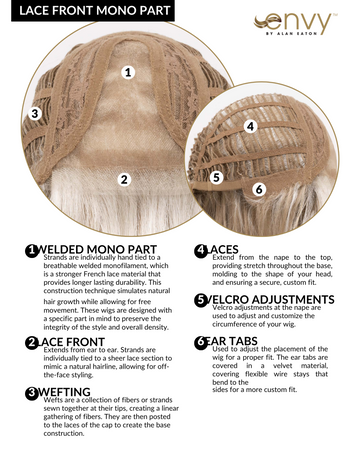 LACE FRONT MONO PART

envy™
BY ALAN EATON

1

3

2

4

5

6

1 WELDED MONO PART
Strands are individually hand tied to a breathable welded monofilament, which is a stronger French lace material that provides longer lasting durability. This construction technique simulates natural

hair growth while allowing for free movement. These wigs are designed with a specific part in mind to preserve the integrity of the style and overall density.

2 LACE FRONT
Extends from ear to ear. Strands are individually tied to a sheer lace section to mimic a natural hairline, allowing for off-the-face styling.

3 WEFTING
Wefts are a collection of fibers or strands sewn together at their tips, creating a linear gathering of fibers. They are then posted to the laces of the cap to create the base construction.

4 LACES
Extend from the nape to the top, providing stretch throughout the base, molding to the shape of your head, and ensuring a secure, custom fit.

5 VELCRO ADJUSTMENTS
Velcro adjustments at the nape are used to adjust and customize the circumference of your wig.

6 EAR TABS
Used to adjust the placement of the wig for a proper fit. The ear tabs are covered in a velvet material, covering flexible wire stays that bend to the
sides for a more custom fit.