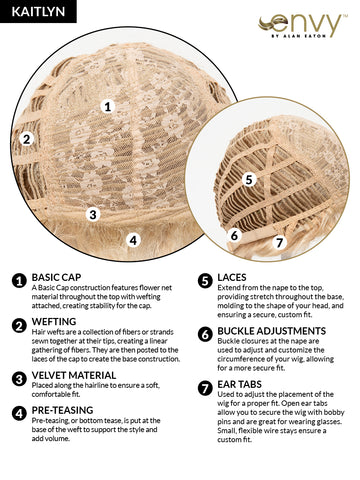 KAITLYN

envy™
BY ALAN EATON

1
2
3
4
5
6
7

1 BASIC CAP
A Basic Cap construction features flower net material throughout the top with wefting attached, creating stability for the cap.

2 WEFTING
Hair wefts are a collection of fibers or strands sewn together at their tips, creating a linear gathering of fibers. They are then posted to the laces of the cap to create the base construction.

3 VELVET MATERIAL
Placed along the hairline to ensure a soft, comfortable fit.

4 PRE-TEASING
Pre-teasing, or bottom tease, is put at the base of the weft to support the style and add volume.

5 LACES
Extend from the nape to the top, providing stretch throughout the base, molding to the shape of your head, and ensuring a secure, custom fit.

6 BUCKLE ADJUSTMENTS
Buckle closures at the nape are used to adjust and customize the circumference of your wig, allowing for a more secure fit.

7 EAR TABS
Used to adjust the placement of the wig for a proper fit. Open ear tabs allow you to secure the wig with bobby pins and are great for wearing glasses. Small, flexible wire stays ensure a custom fit.