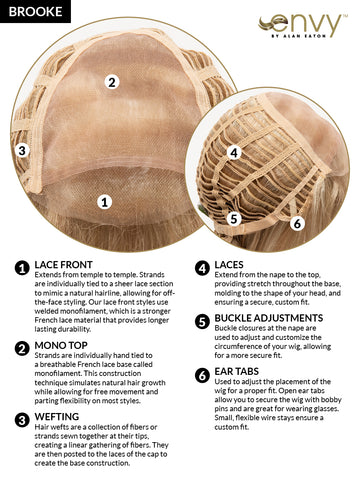 BROOKE

envy™
BY ALAN EATON

2

3

1

4

5

6

1 LACE FRONT
Extends from temple to temple. Strands are individually tied to a sheer lace section to mimic a natural hairline, allowing for off-the-face styling. Our lace front styles use welded monofilament, which is a stronger French lace material that provides longer lasting durability.

2 MONO TOP
Strands are individually hand tied to a breathable French lace base called monofilament. This construction technique simulates natural hair growth while allowing for free movement and parting flexibility on most styles.

3 WEFTING
Hair wefts are a collection of fibers or strands sewn together at their tips, creating a linear gathering of fibers. They are then posted to the laces of the cap to create the base construction.

4 LACES
Extend from the nape to the top, providing stretch throughout the base, molding to the shape of your head, and ensuring a secure, custom fit.

5 BUCKLE ADJUSTMENTS
Buckle closures at the nape are used to adjust and customize the circumference of your wig, allowing for a more secure fit.

6 EAR TABS
Used to adjust the placement of the wig for a proper fit. Open ear tabs allow you to secure the wig with bobby pins and are great for wearing glasses. Small, flexible wire stays ensure a custom fit.