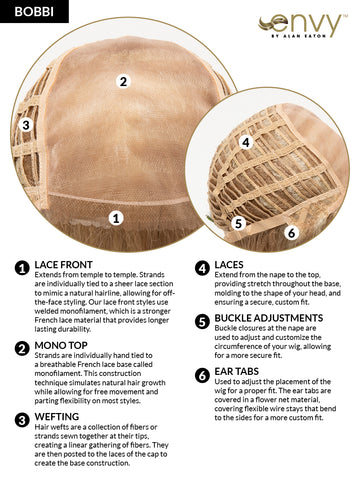 BOBBI

envy™
BY ALAN EATON

2

3

1

4

5

6

1 LACE FRONT
Extends from temple to temple. Strands are individually tied to a sheer lace section to mimic a natural hairline, allowing for off-the-face styling. Our lace front styles use welded monofilament, which is a stronger French lace material that provides longer lasting durability.

2 MONO TOP
Strands are individually hand tied to a breathable French lace base called monofilament. This construction technique simulates natural hair growth while allowing for free movement and parting flexibility on most styles.

3 WEFTING
Hair wefts are a collection of fibers or strands sewn together at their tips, creating a linear gathering of fibers. They are then posted to the laces of the cap to create the base construction.

4 LACES
Extend from the nape to the top, providing stretch throughout the base, molding to the shape of your head, and ensuring a secure, custom fit.

5 BUCKLE ADJUSTMENTS
Buckle closures at the nape are used to adjust and customize the circumference of your wig, allowing for a more secure fit.

6 EAR TABS
Used to adjust the placement of the wig for a proper fit. The ear tabs are covered in a flower net material, covering flexible wire stays that bend to the sides for a more custom fit.